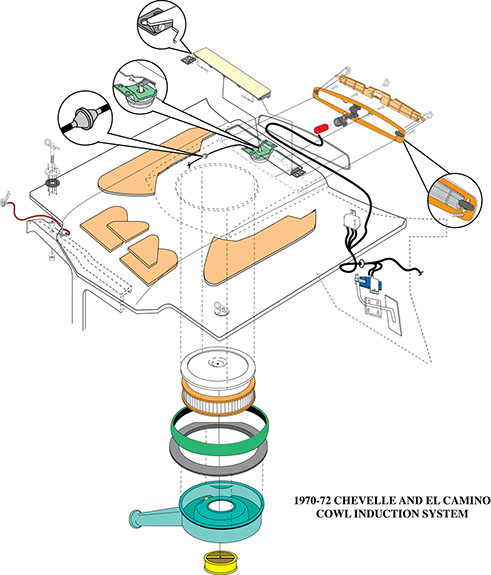 1970-72 CHEVELLE AND EL CAMINO
COWL INDUCTION SYSTEM